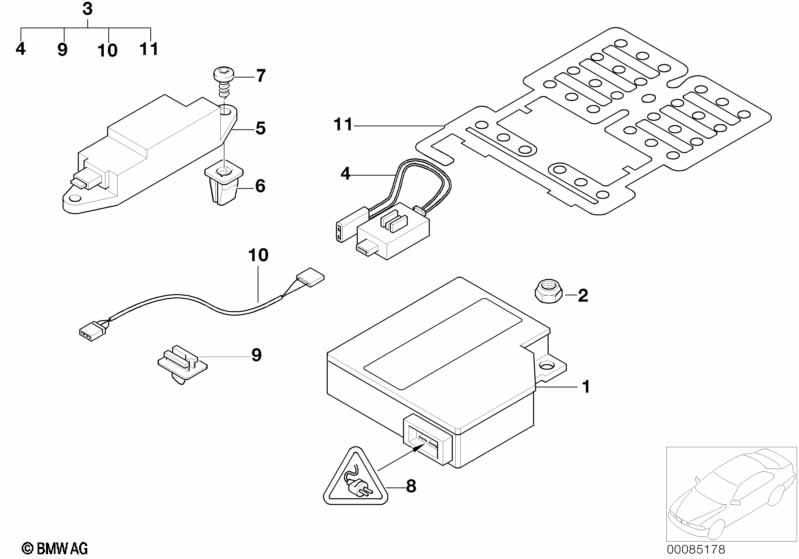 3
4 9 10 11
7
5
6
11
4
10
2
9
1
8
© BMW AG
00085178