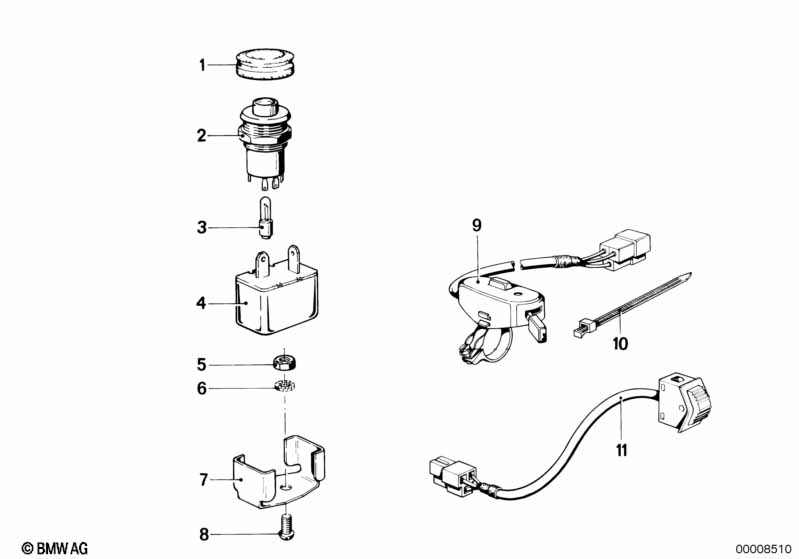 1
2
3
4
5
6
7
8
9
10
11
© BMW AG
00008510