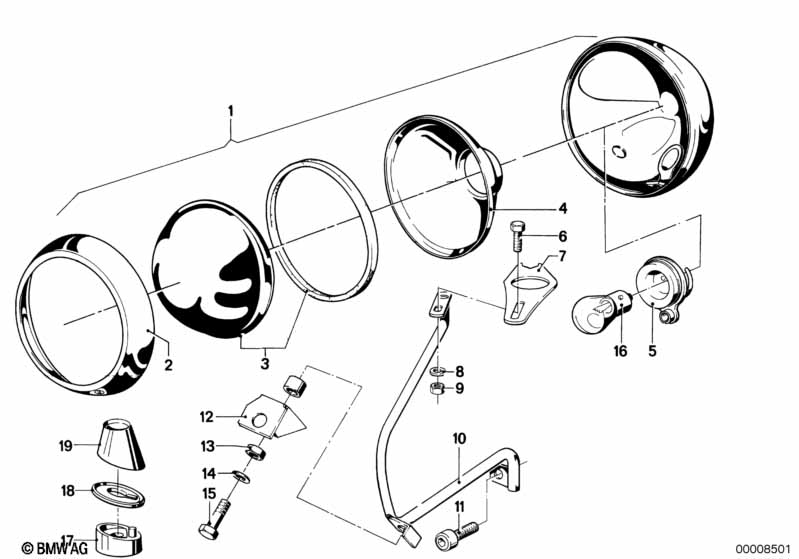 1
4
6
7
2
3
16
5
8
9
12
13
14
15
10
11
19
18
17
© BMW AG
00008501