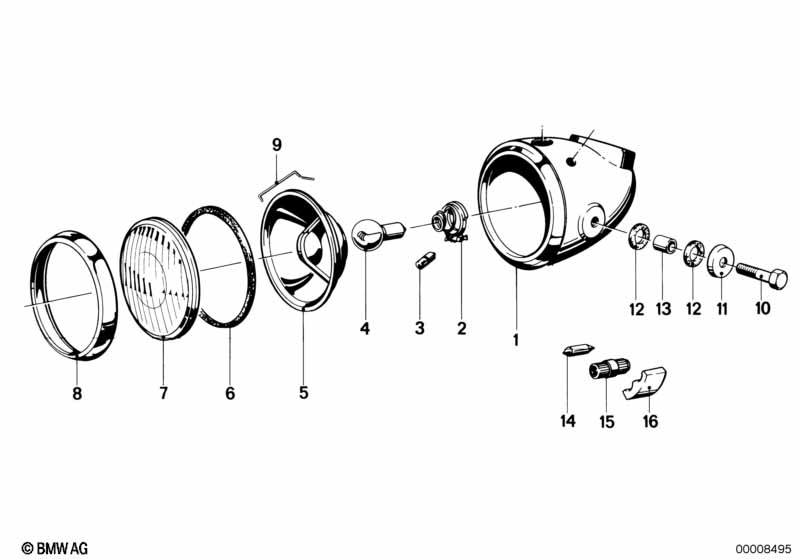 9
4
3
2
1
12
13
12
11
10
8
7
6
5
14
15
16
© BMW AG
00008495