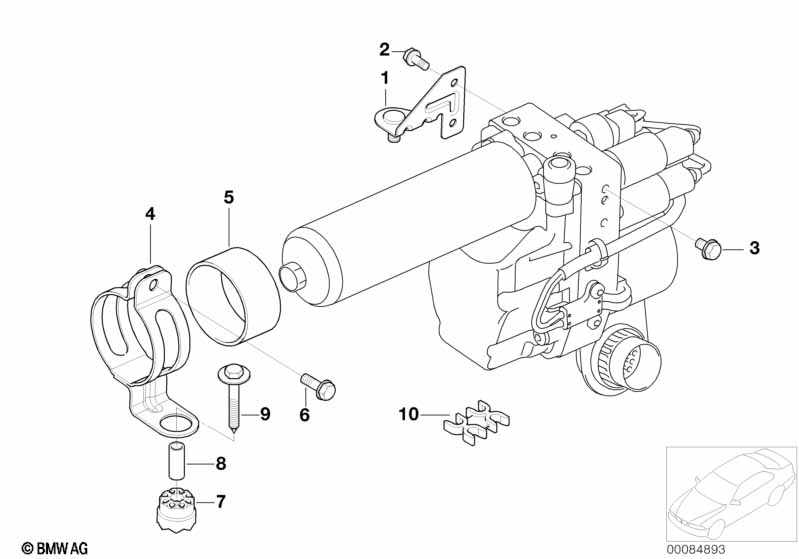 2
1
5
4
3
9
6
10
8
7
© BMW AG
00084893