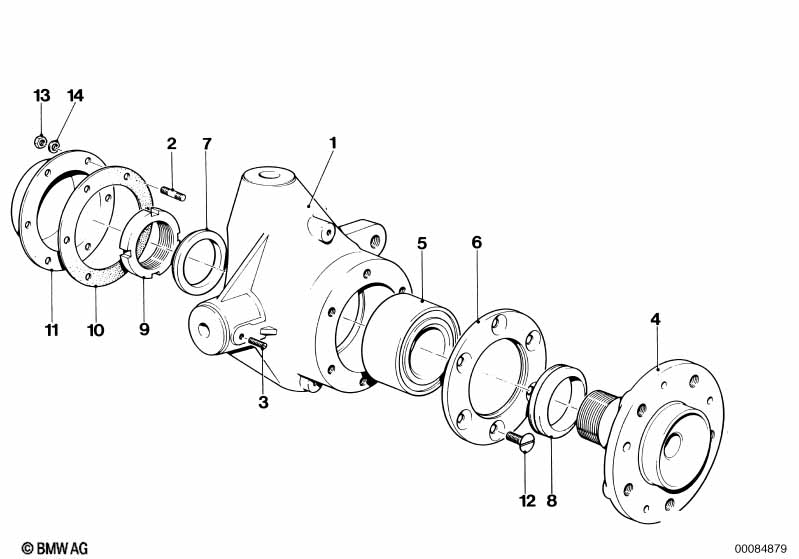 13 14 2 7 1 5 6 4 11 10 9 3 12 8

© BMW AG

00084879