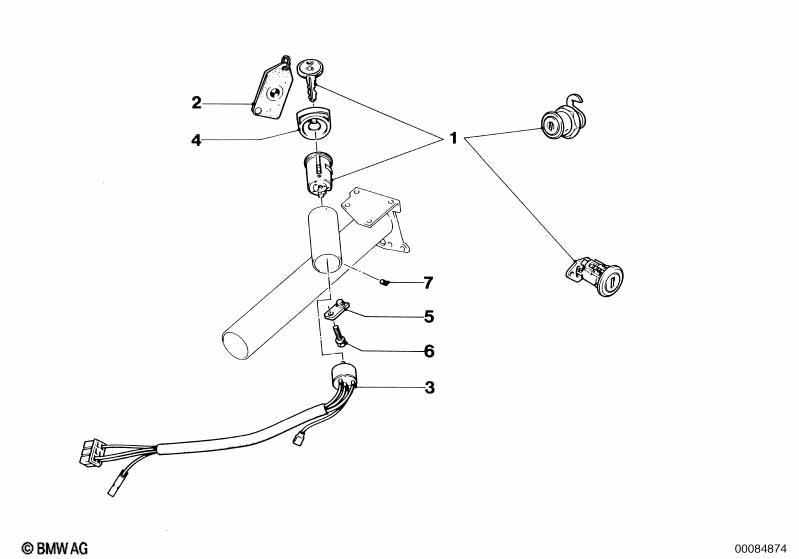 2
4
1
7
5
6
3
© BMW AG
00084874