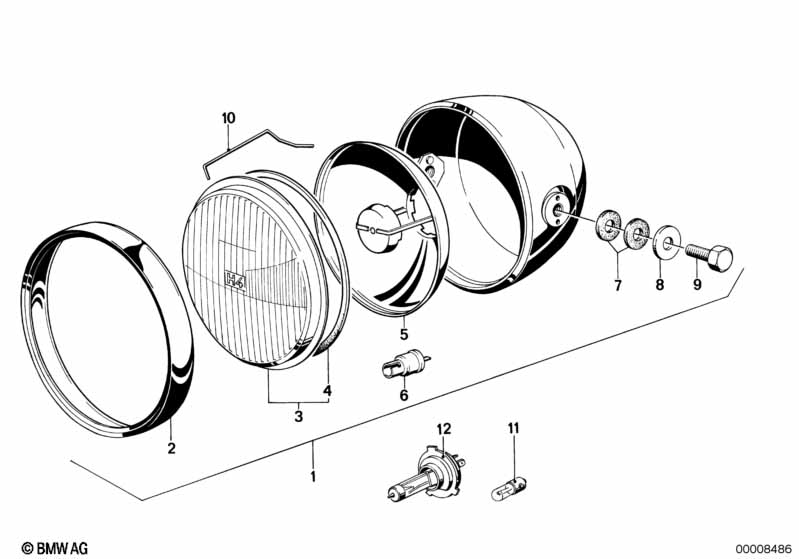 10
H4
7
8
9
5
4
6
3
2
12
11
1
© BMW AG
00008486