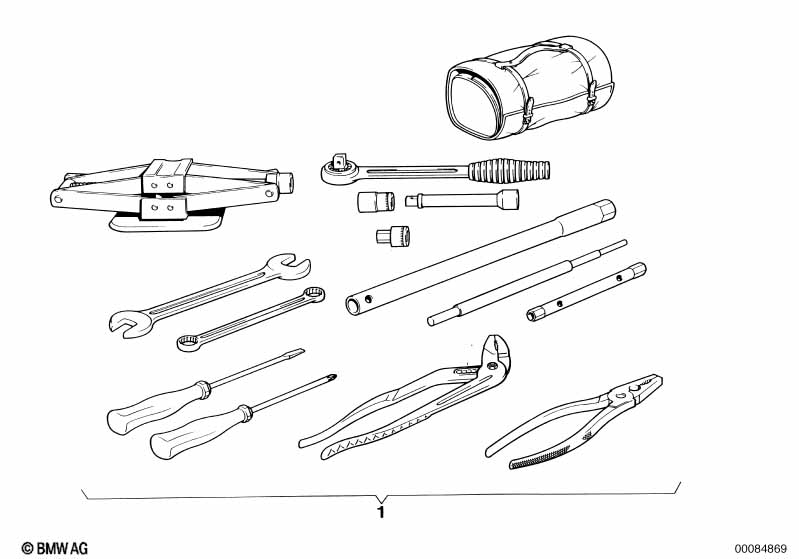 1

© BMW AG

00084869