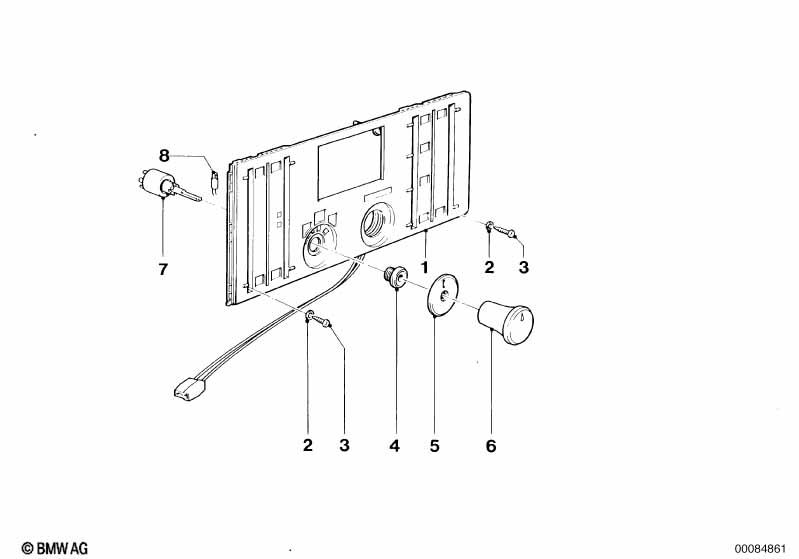 8
7
1
2
3
2
3
4
5
6
© BMW AG
00084861