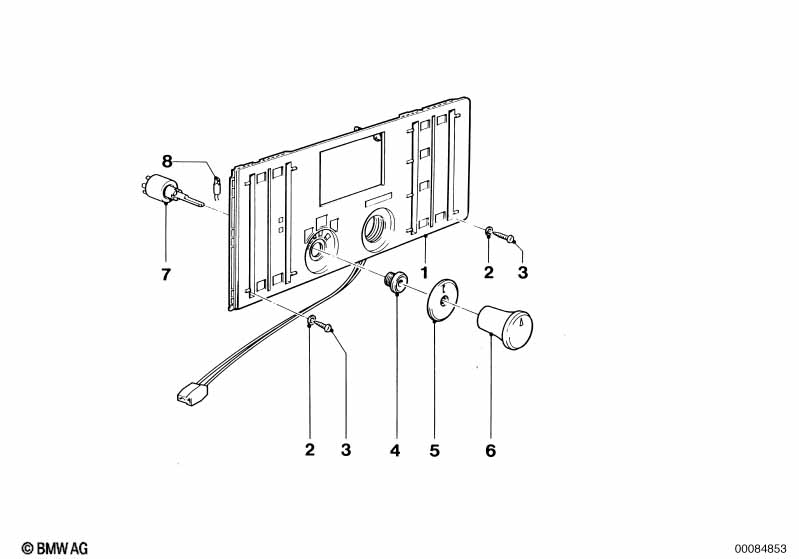 8
7
1
2
3
2
3
4
5
6
© BMW AG
00084853