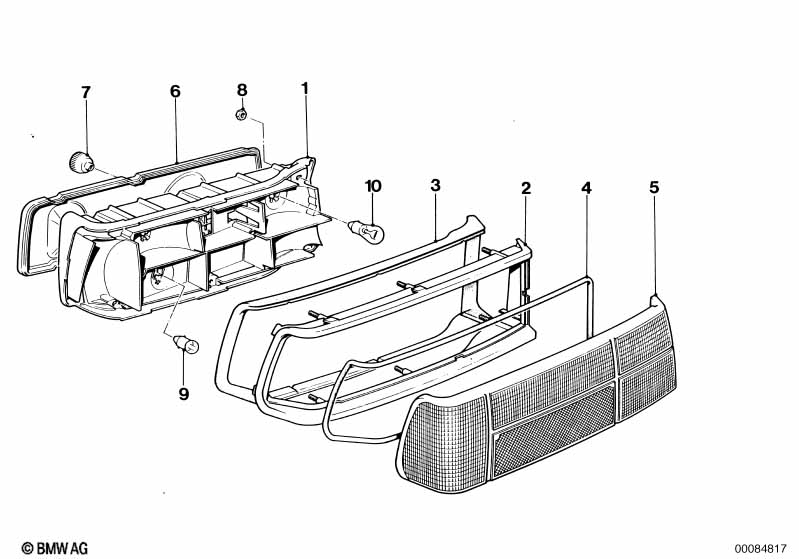 7
6
8
1
10
3
2
4
5
9
© BMW AG
00084817