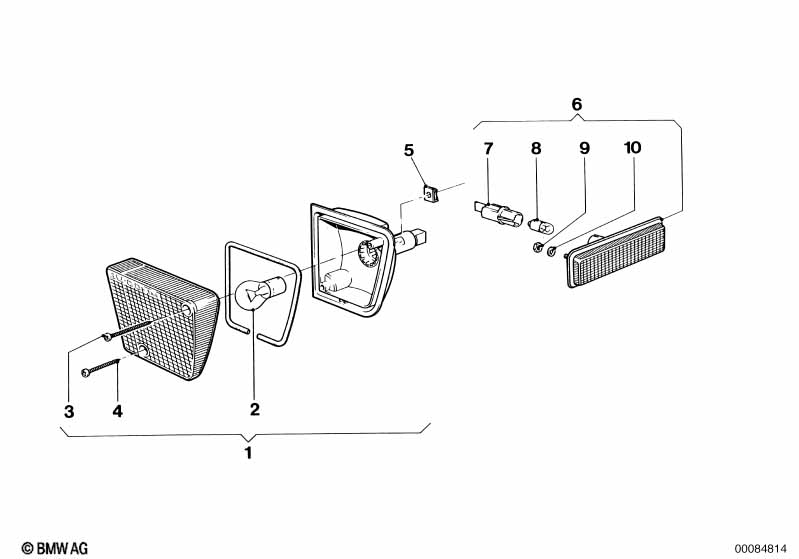 6
5
7
8
9
10
3
4
2
1
© BMW AG
00084814