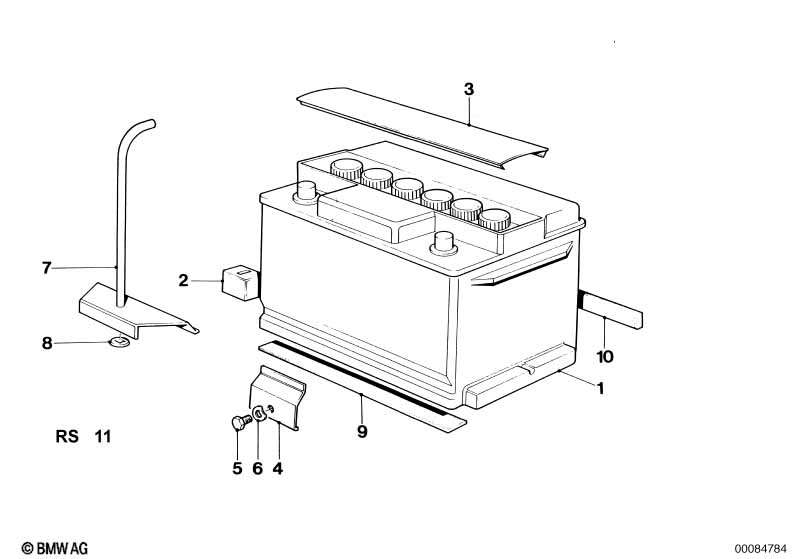 3

7

2

8

10

1

9

RS 11

5 6 4

© BMW AG

00084784