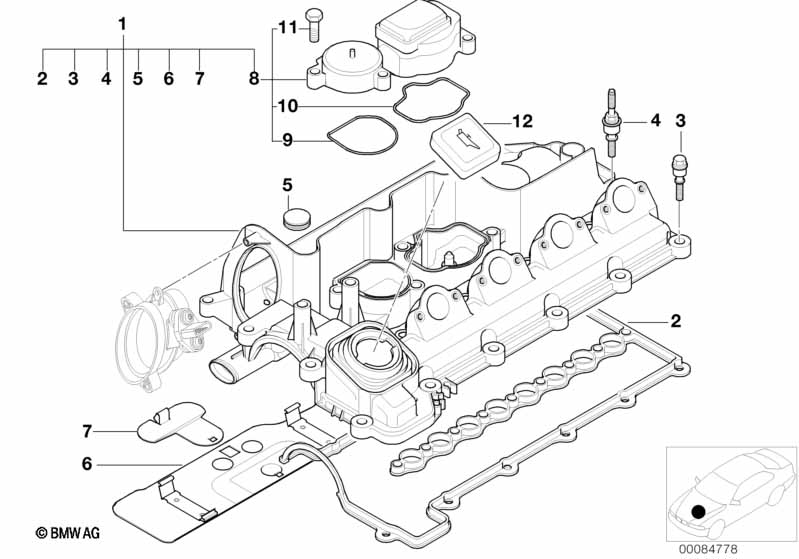 1
2 3 4 5 6 7 8
11
10
9
12
4
3
5
2
7
6
© BMW AG
00084778