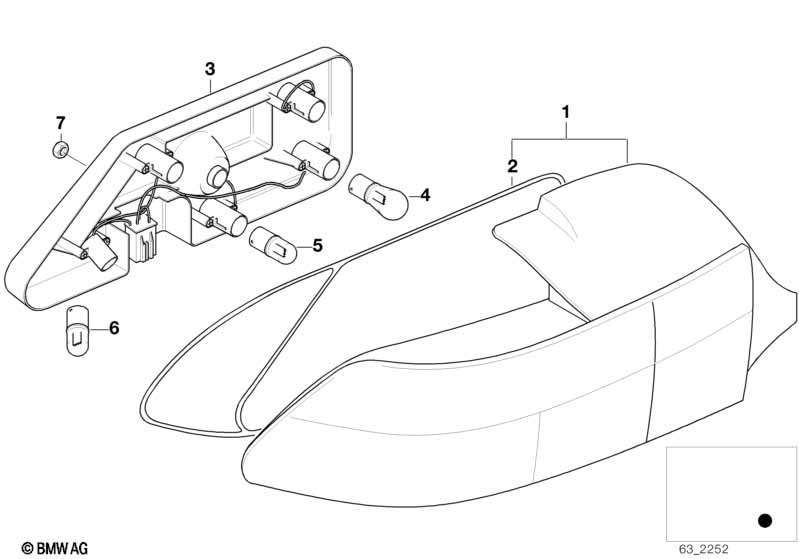 3
7
1
2
4
5
6
© BMW AG
63_2252