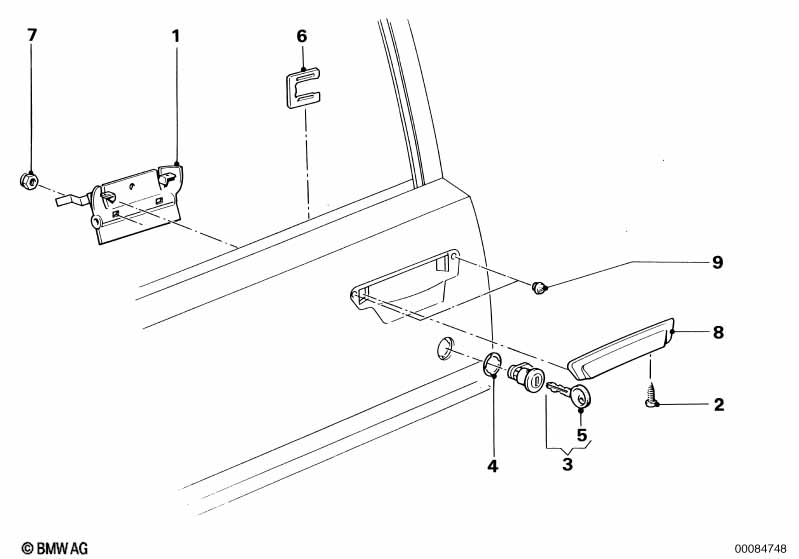 7
1
6
9
8
2
5
4
3
© BMW AG
00084748