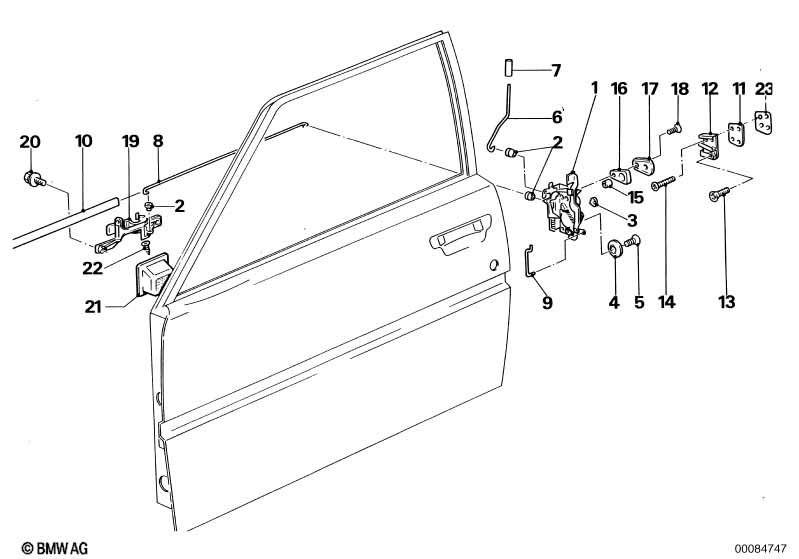 7
1
16
17
18
12
11
23
6
20
10
19
8
2
2
15
3
22
21
9
4
5
14
13
© BMW AG
00084747