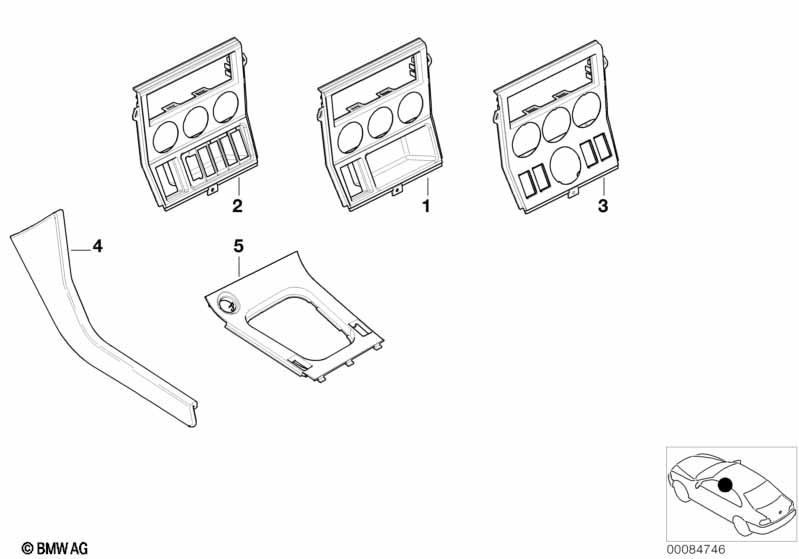 2
1
3
4
5
© BMW AG
00084746