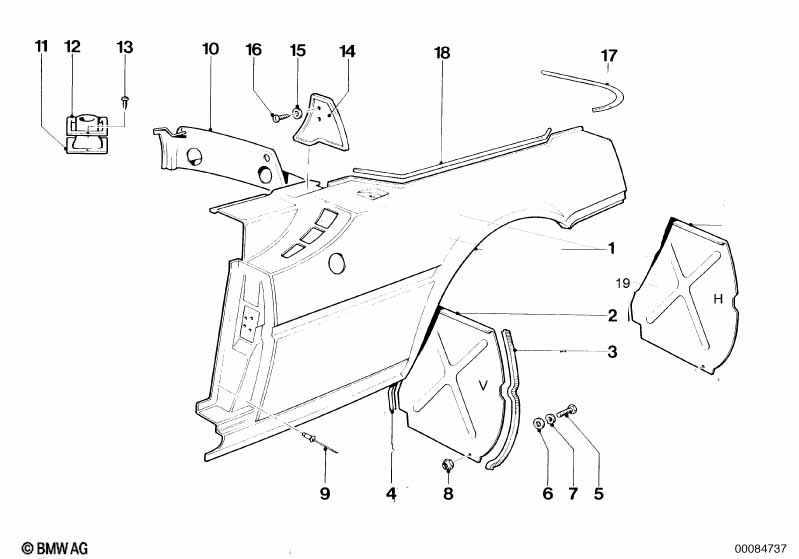 11
12
13
10
16
15
14
18
17
1
19
H
2
3
V
9
4
8
6
7
5
© BMW AG
00084737