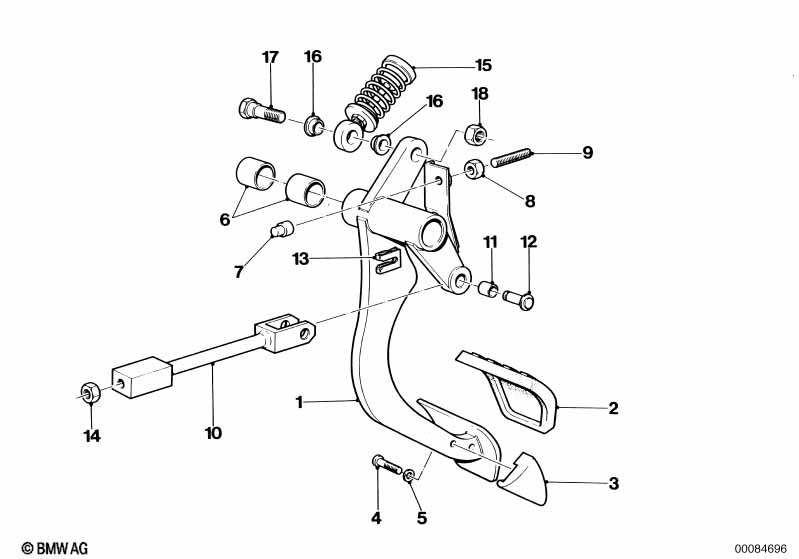 17
16
15
16
18
9
8
6
7
13
11
12
10
14
1
2
3
4
5
© BMW AG
00084696