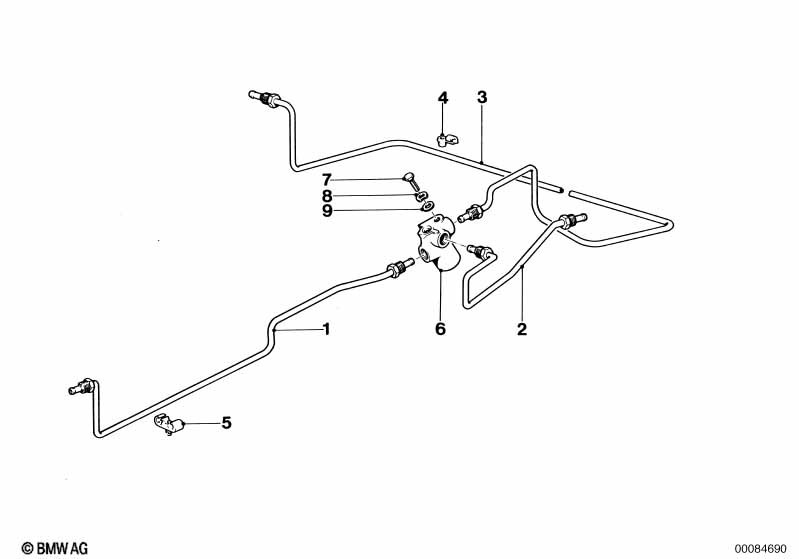 4
3
7
8
9
6
2
1
5
© BMW AG
00084690