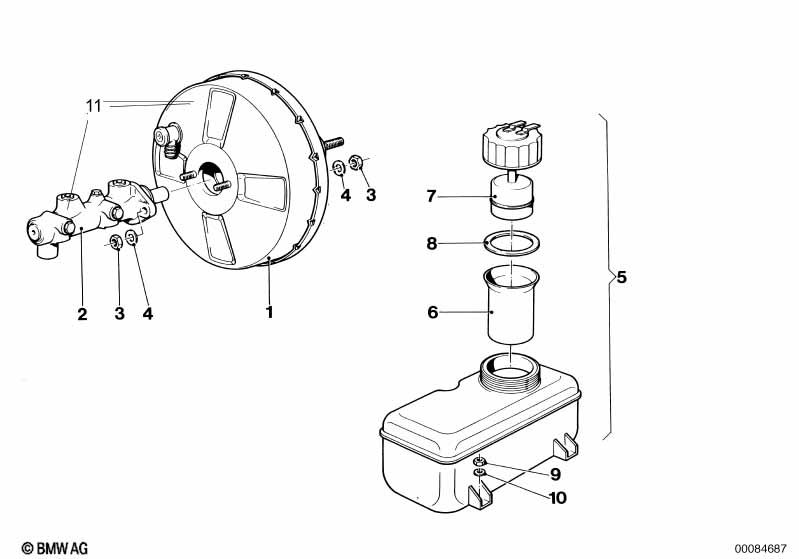 11

4 3

7

8

5

2 3 4 1

6

9

10

© BMW AG

00084687