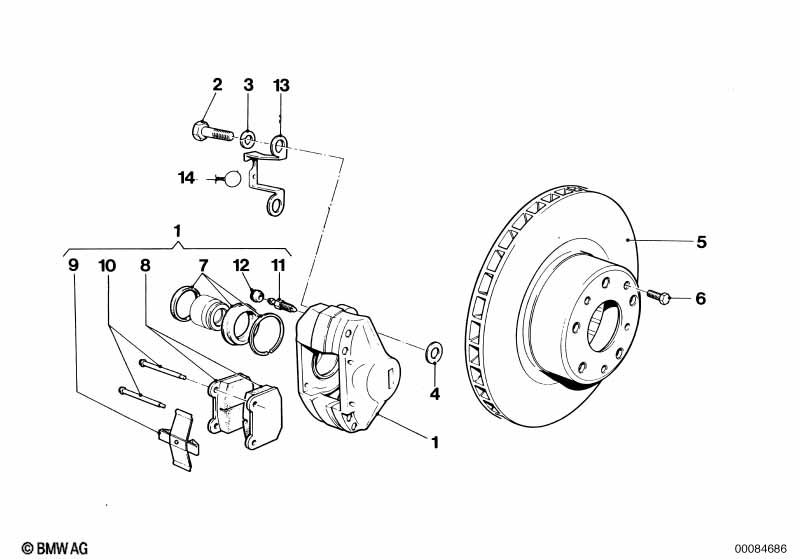 2
3
13
14
1
9
10
8
7
12
11
5
6
4
1
© BMW AG
00084686