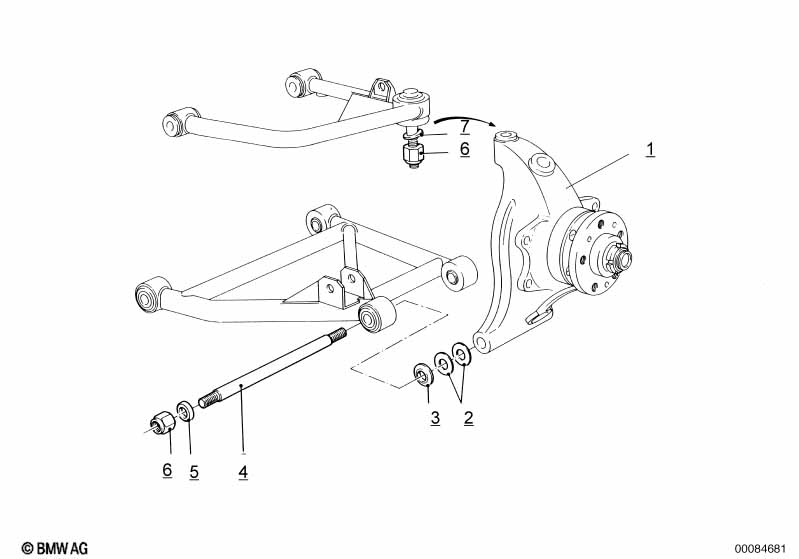 7
6
1
3
2
6
5
4
© BMW AG
00084681