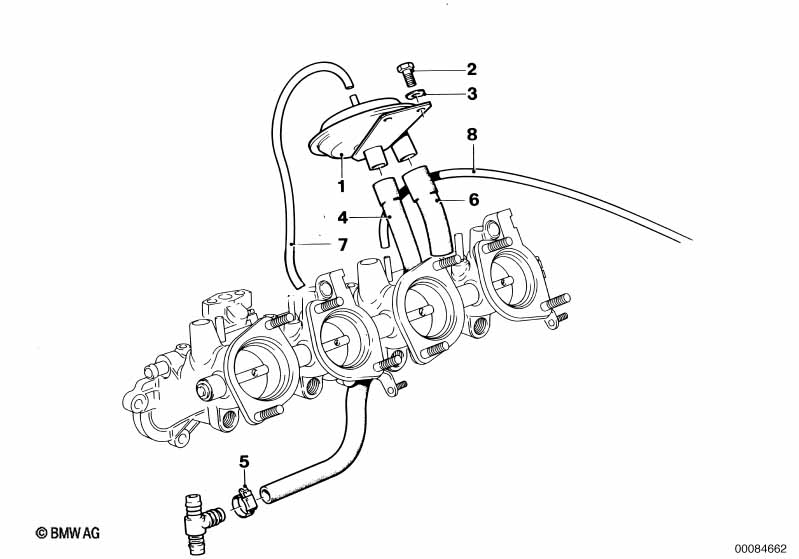 2
3
8
1
6
4
7
5
© BMW AG
00084662