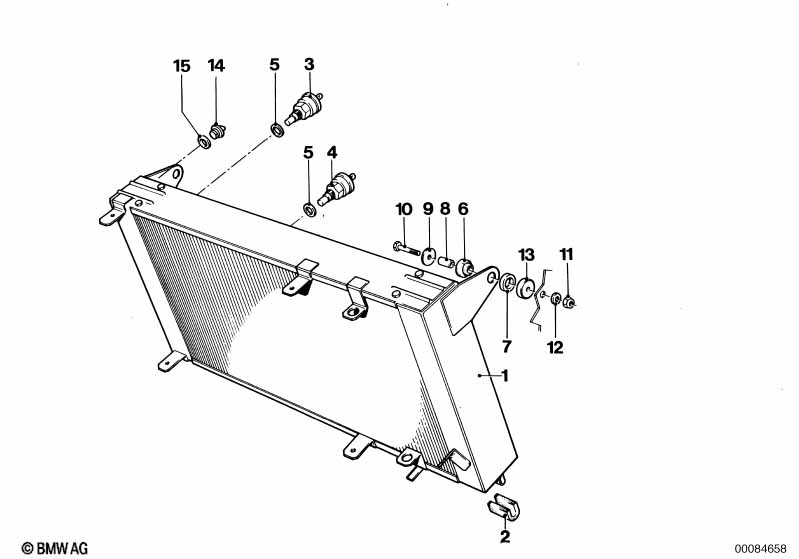 15
14
5
3
5
4
10
9
8
6
13
11
7
12
1
2
© BMW AG
00084658