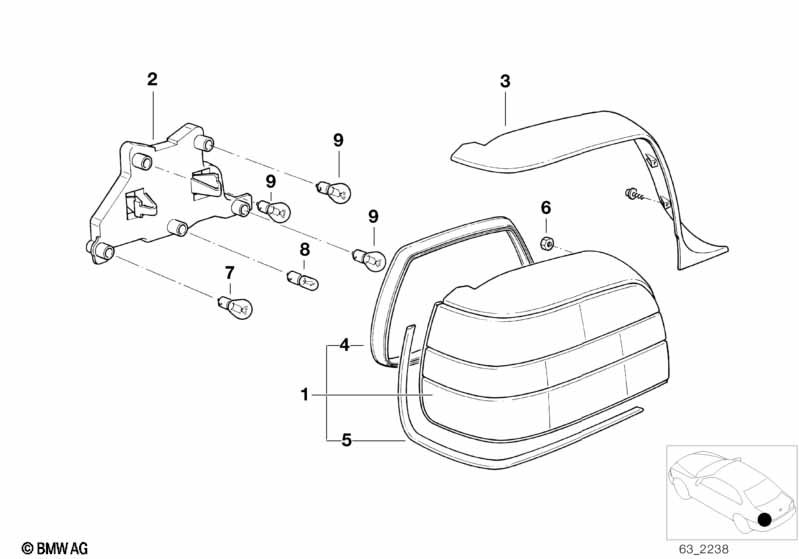 2
3
9
9
9
6
8
7
4
1
5
© BMW AG
63_2238