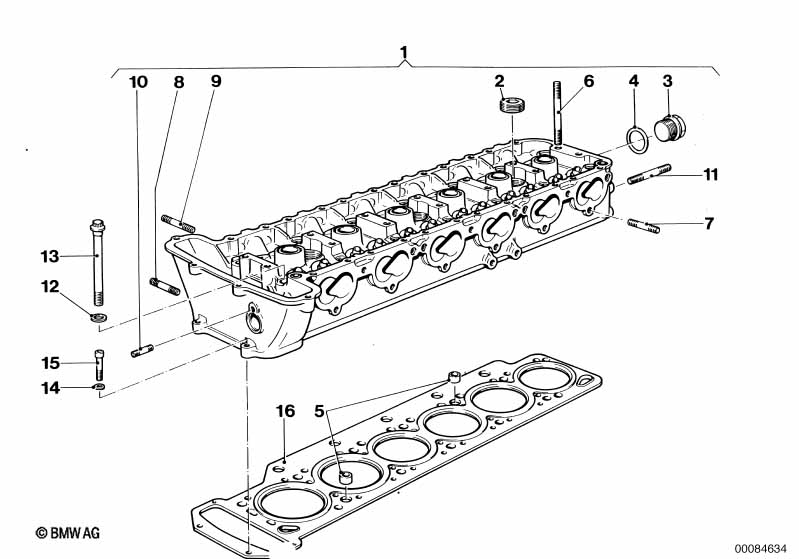 1
10
8
9
2
6
4
3
11
7
13
12
15
14
16
5
© BMW AG
00084634