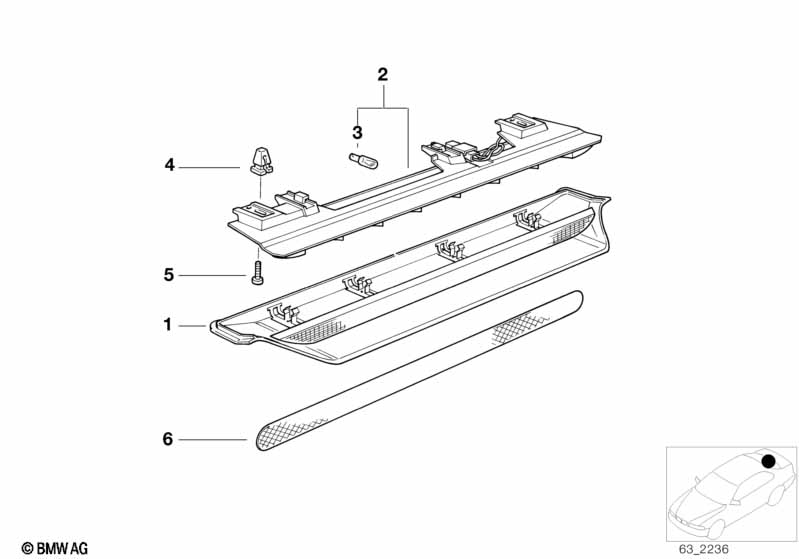 2
3
4
5
1
6
© BMW AG
63_2236