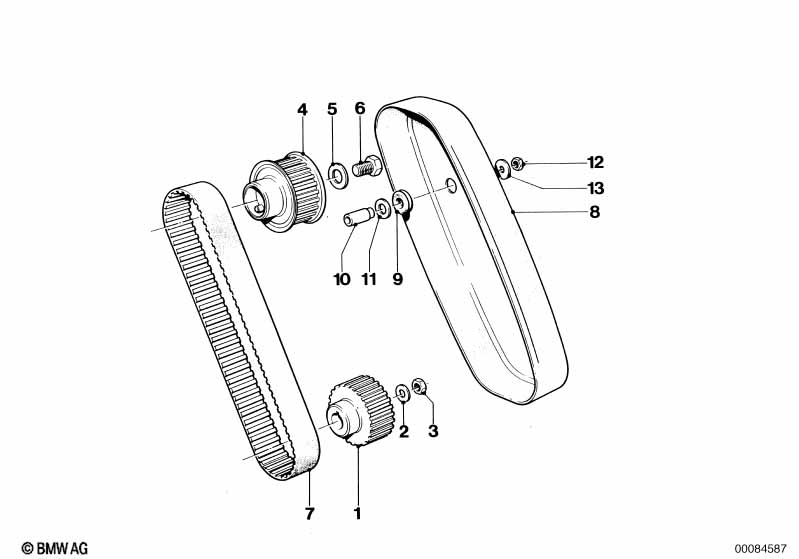 4
5
6
12
13
8
10
11
9
2
3
7
1

© BMW AG

00084587