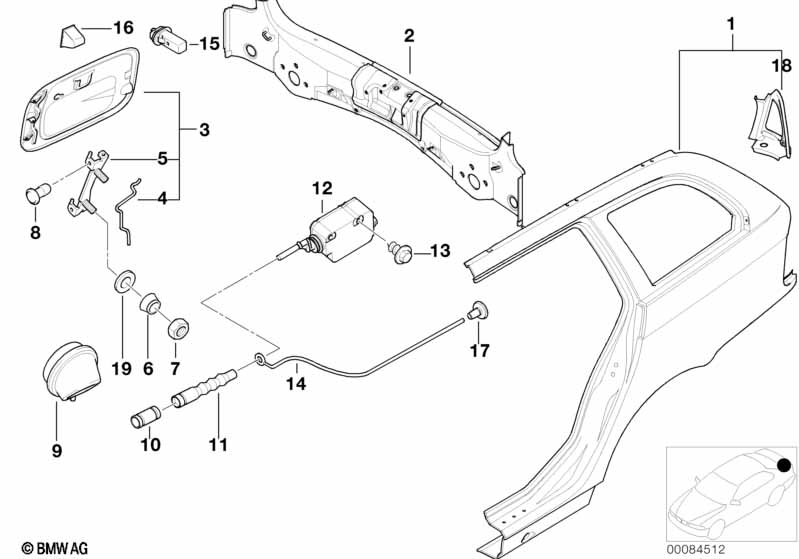 16
15
2
1
18
3
5
4
8
12
13
19
6
7
17
14
9
10
11
© BMW AG
00084512