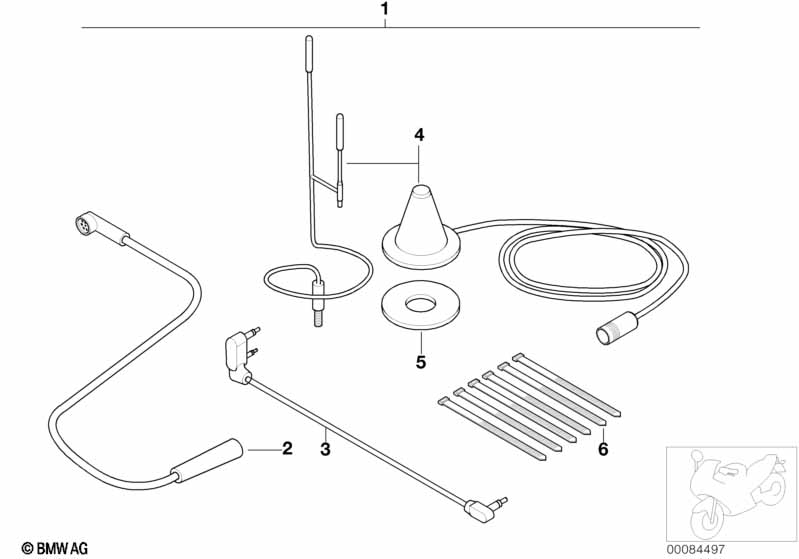 1
4
5
2
3
6
© BMW AG
00084497