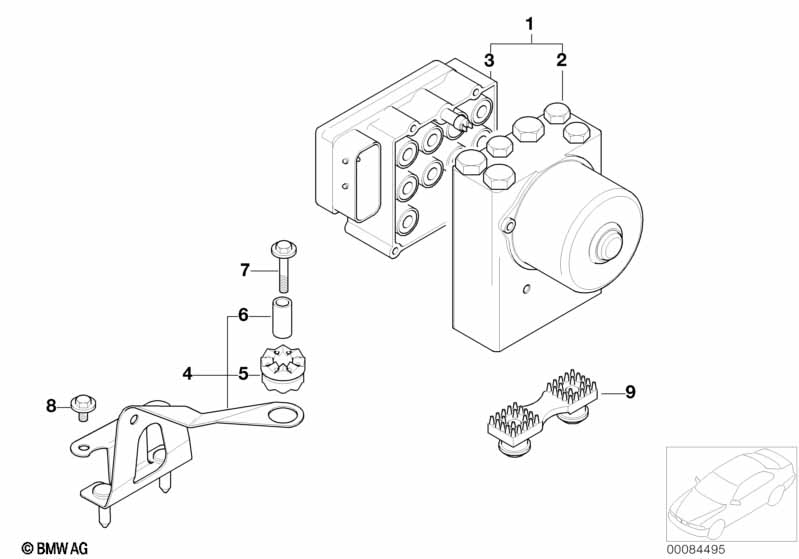 1
3
2
7
6
4
5
8
9
© BMW AG
00084495