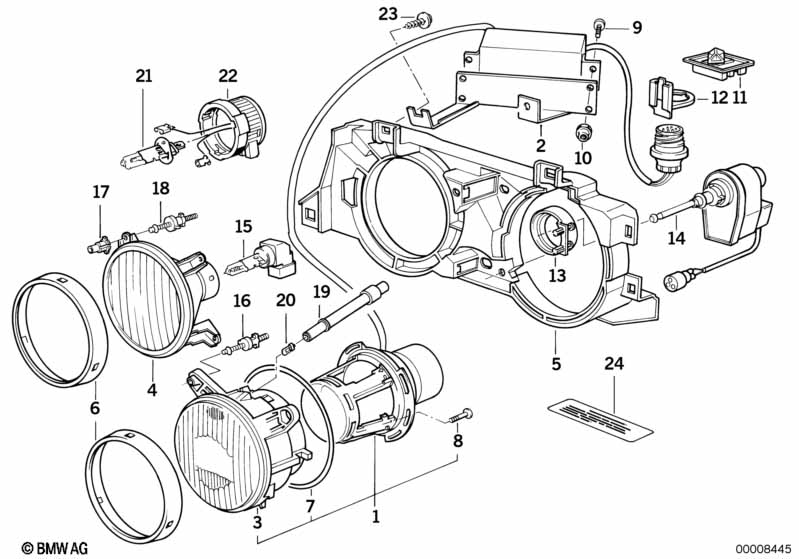 23
9
21
22
12
11
2
10
17
18
15
14
13
16
20
19
5
24
4
6
8
3
7
1
© BMW AG
00008445