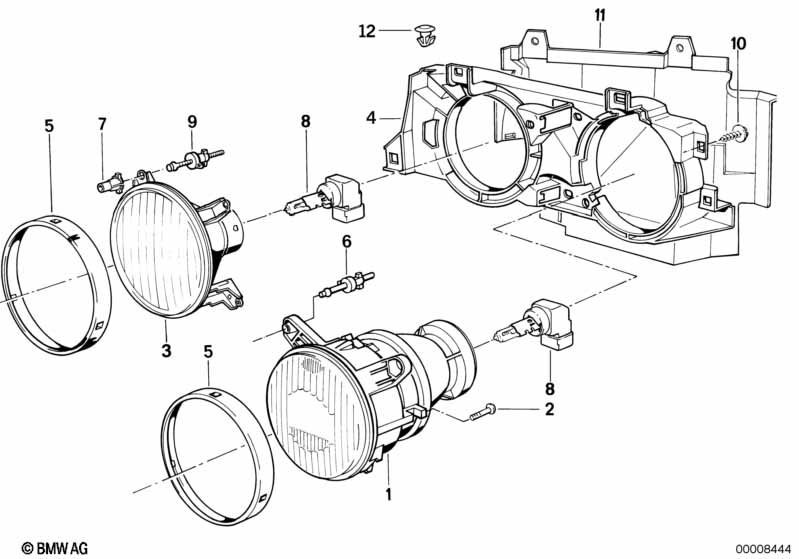 12
11
10
4
5
7
9
8
6
3
5
8
2
1
© BMW AG
00008444