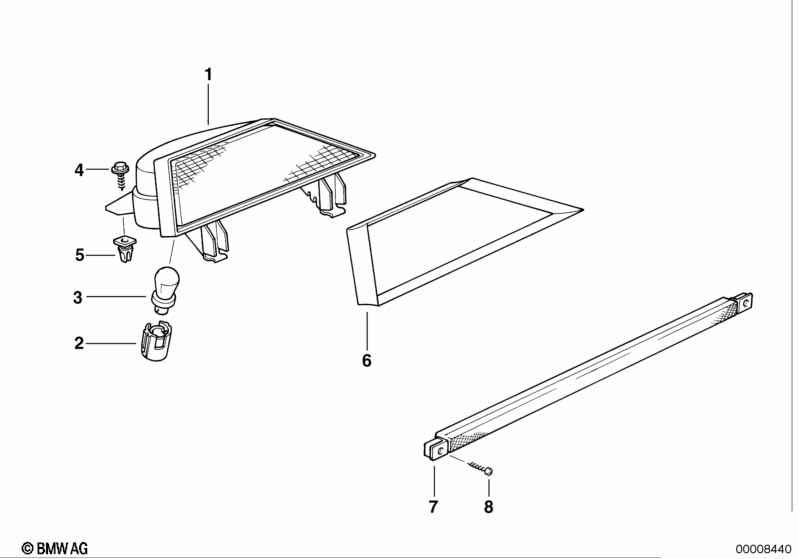 1
4
5
3
2
6
7
8
© BMW AG
00008440