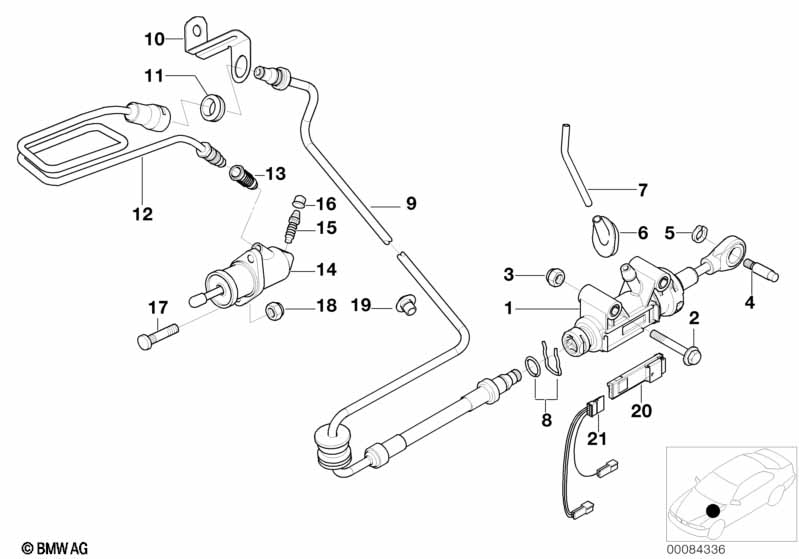 10
11
12
13
16
15
14
17
18
19
9
7
6
5
3
1
4
2
8
20
21
© BMW AG
00084336