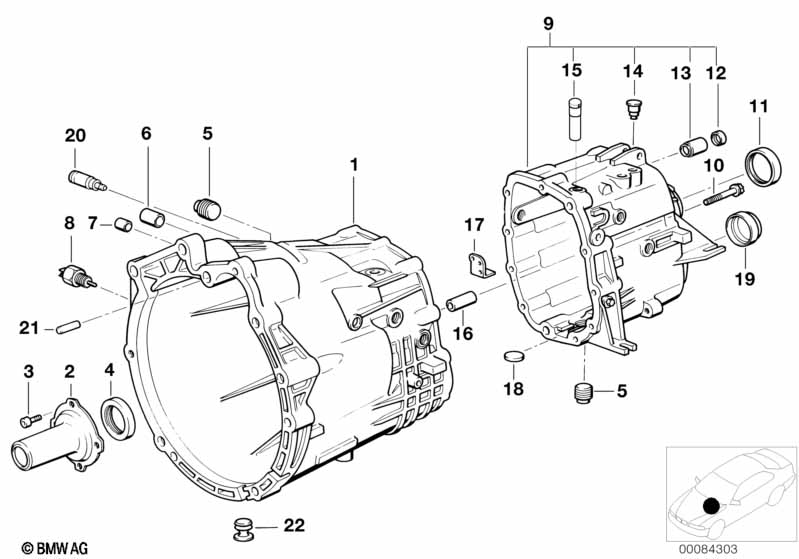 9

15

14

13

12

11

20

6

5

1

10

8

7

17

19

21

16

3

2

4

18

5

22

© BMW AG

00084303