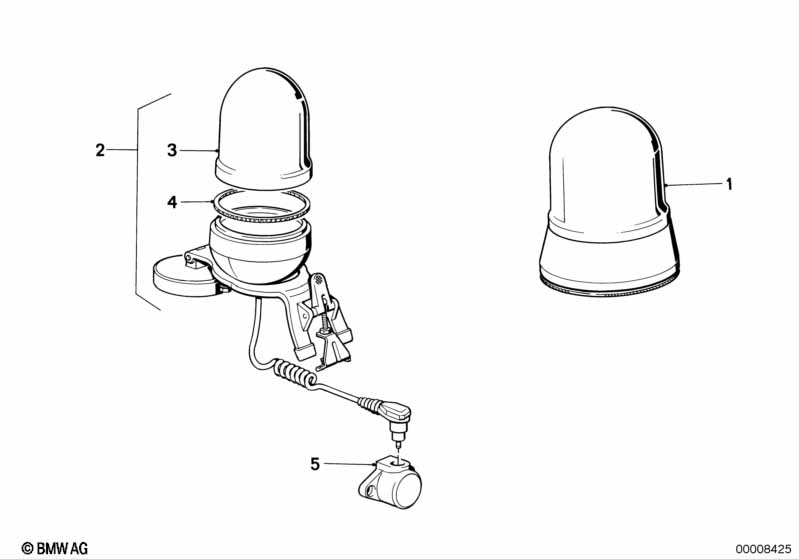 2
3
4
1
5
© BMW AG
00008425