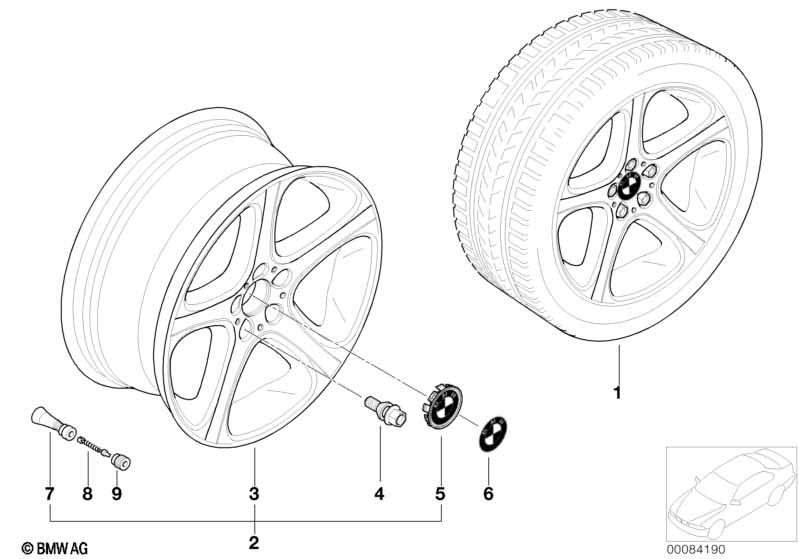 1

7 8 9 3 4 5 6

2

© BMW AG

00084190