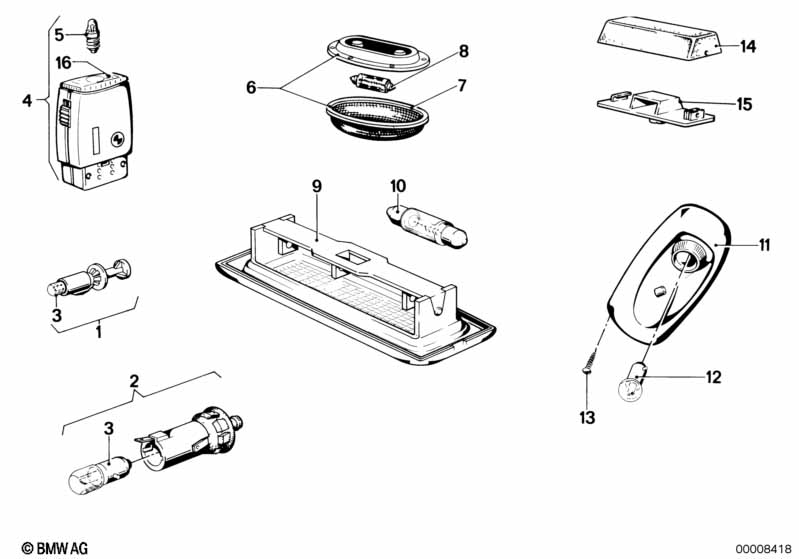 5
16
4
6
8
7
14
15
9
10
11
3
1
2
3
12
13
© BMW AG
00008418