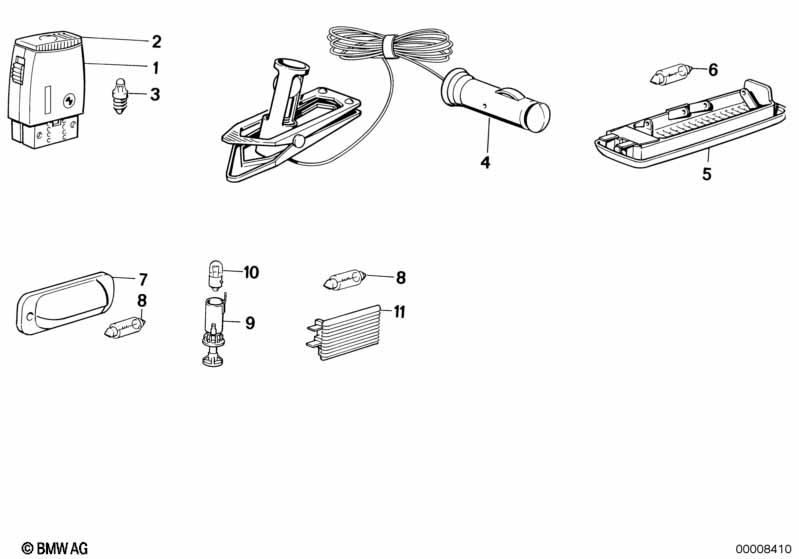 2
1
3
4
6
5
7
8
10
9
8
11
© BMW AG
00008410