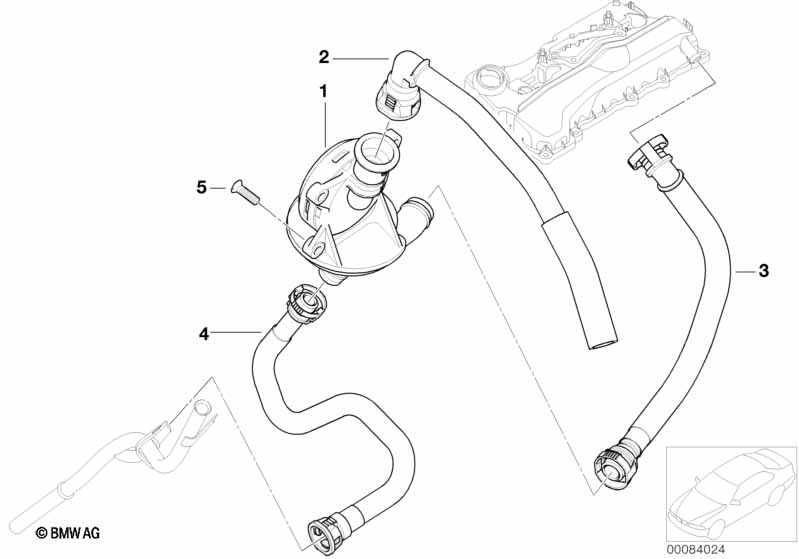 2
1
5
3
4
© BMW AG
00084024