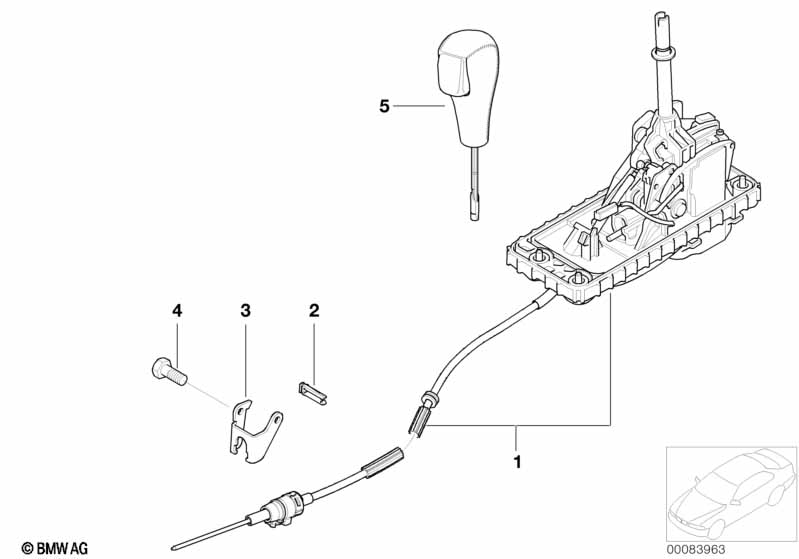 5

4
3
2

1

© BMW AG

00083963