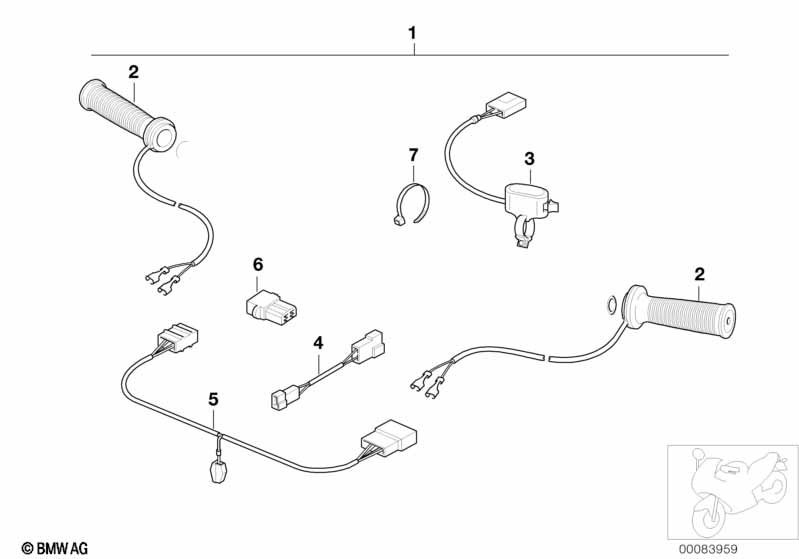 1
2
7
3
6
2
4
5
© BMW AG
00083959