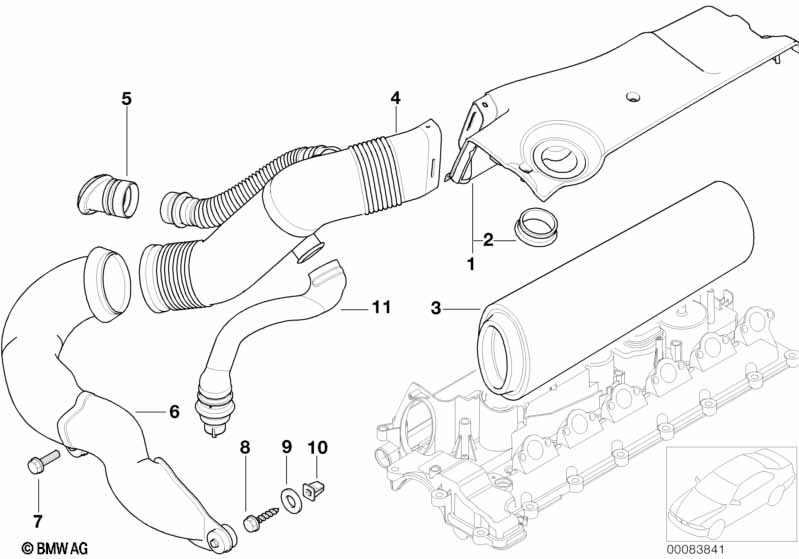 5
4
2
1
11
3
6
8
9
10
7
© BMW AG
00083841