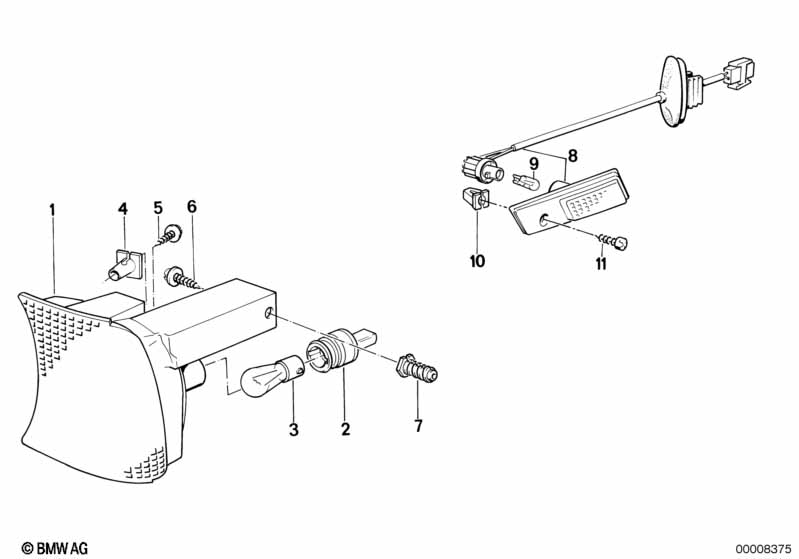 8
9
1
4
5
6
10
11
3
2
7
© BMW AG
00008375