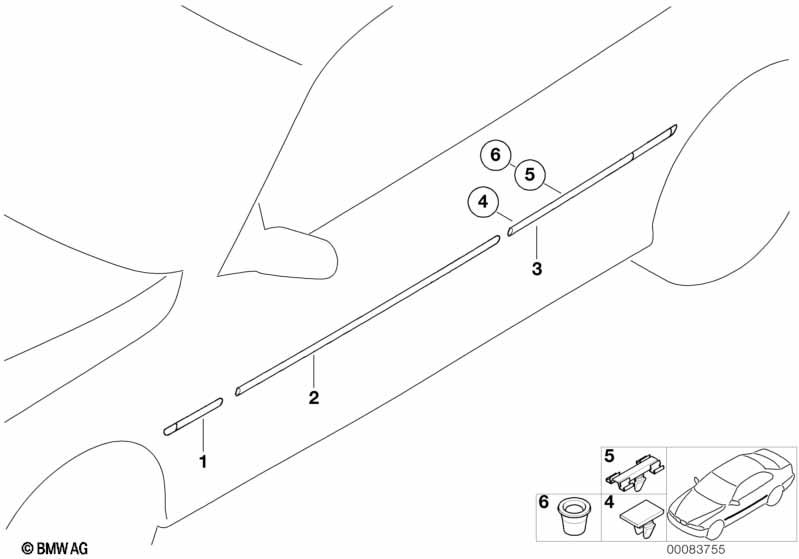 6
5
4
3
2
1
5
6
4
© BMW AG
00083755