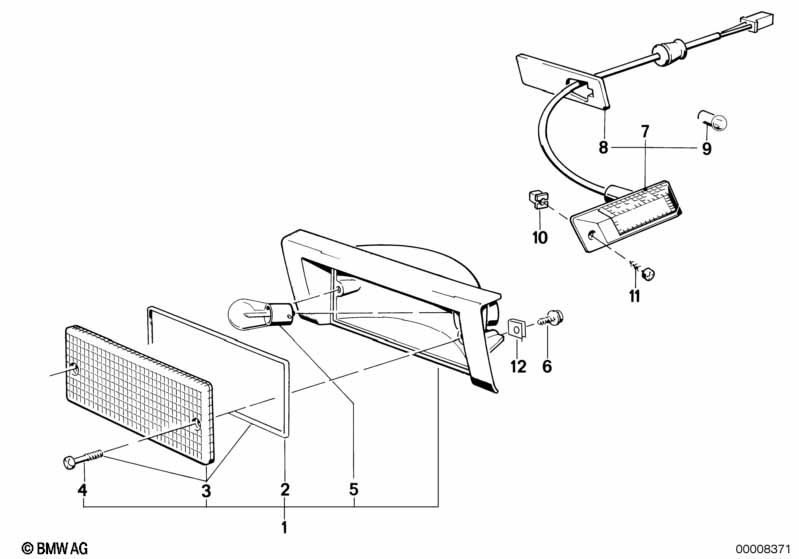 8
7
9
10
11
12
6
4
3
2
5
1
© BMW AG
00008371